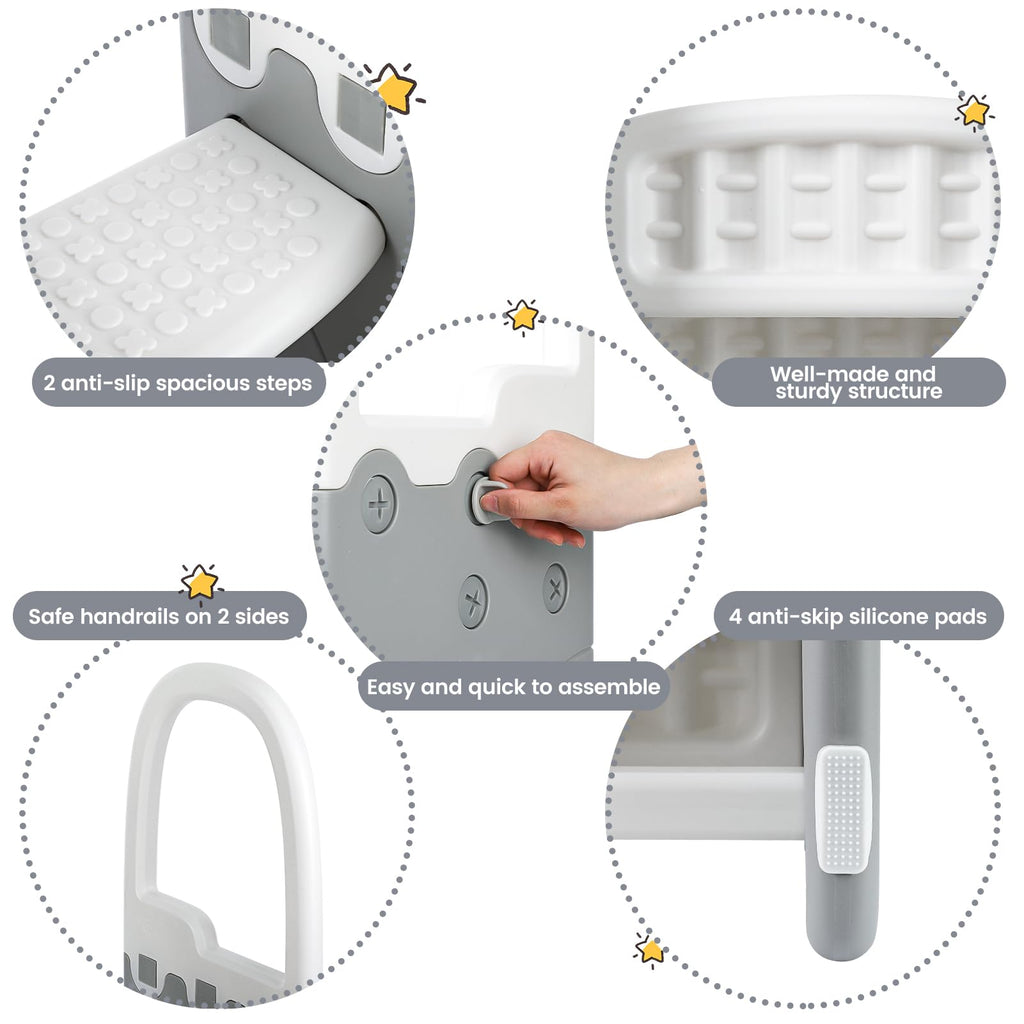 2 anti-slip spacious steps

Well-made and sturdy structure

Safe handrails on 2 sides

Easy and quick to assemble

4 anti-skip silicone pads